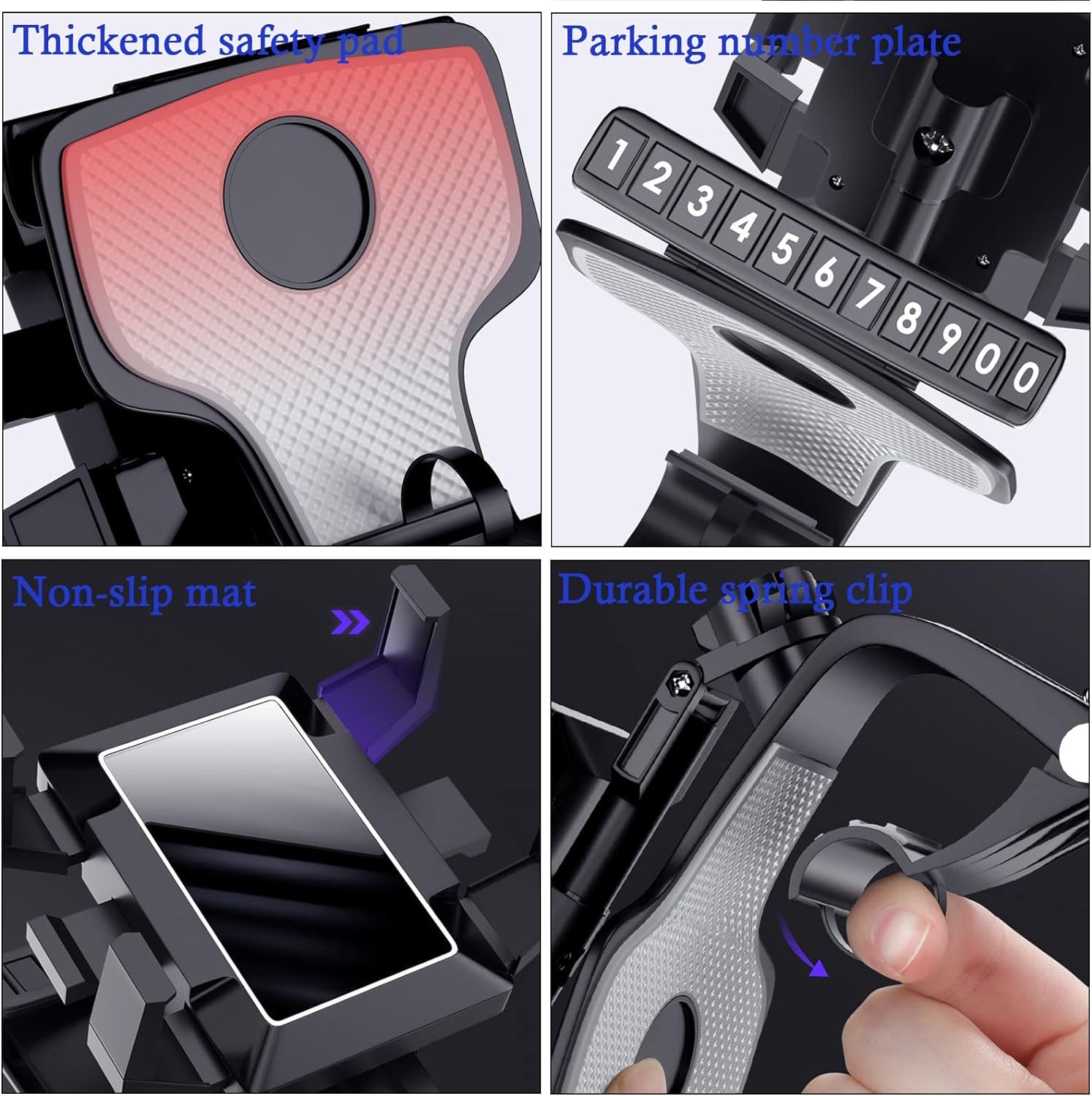 Thickened safety pad

Parking number plate

1 2 3 4 5 6 7 8 9 0 0

Non-slip mat

Durable spring clip